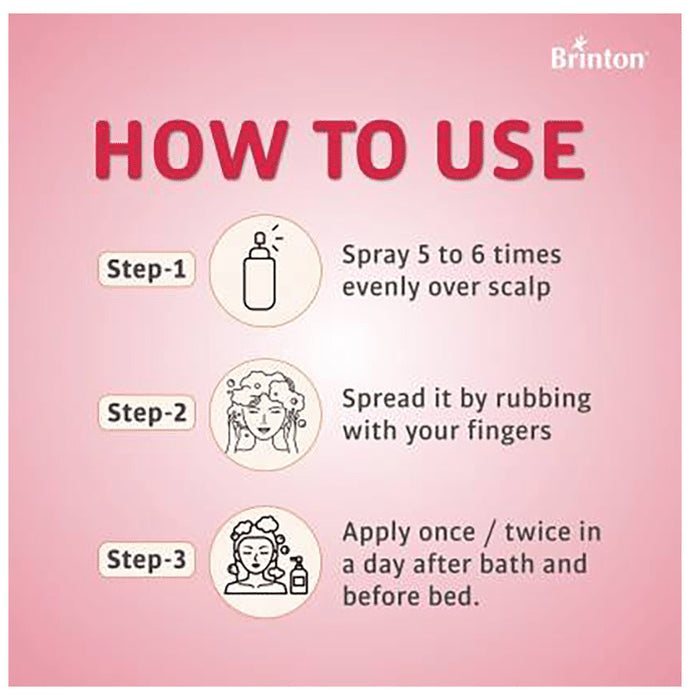 Brinton

HOW TO USE

Step-1

Spray 5 to 6 times evenly over scalp

Step-2

Spread it by rubbing with your fingers

Step-3

Apply once / twice in a day after bath and before bed.