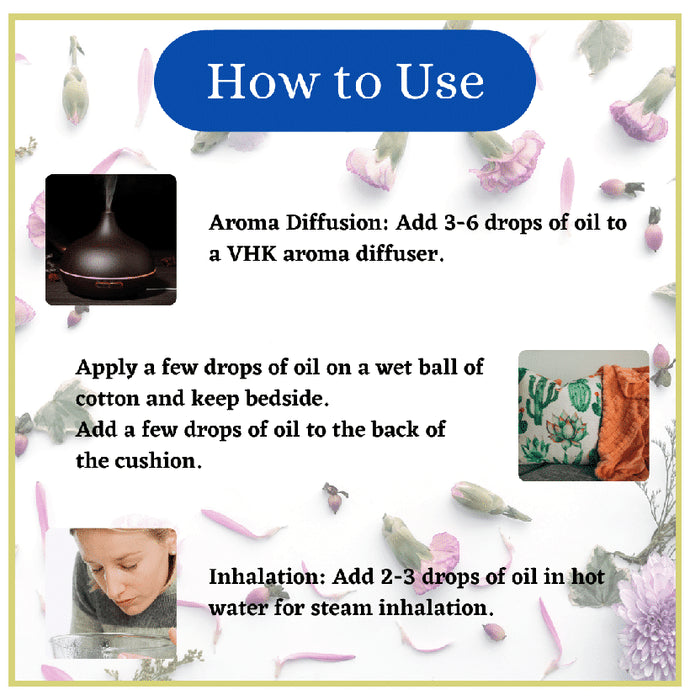 How to Use

Aroma Diffusion: Add 3-6 drops of oil to a VHK aroma diffuser.

Apply a few drops of oil on a wet ball of cotton and keep bedside.
Add a few drops of oil to the back of the cushion.

Inhalation: Add 2-3 drops of oil in hot water for steam inhalation.